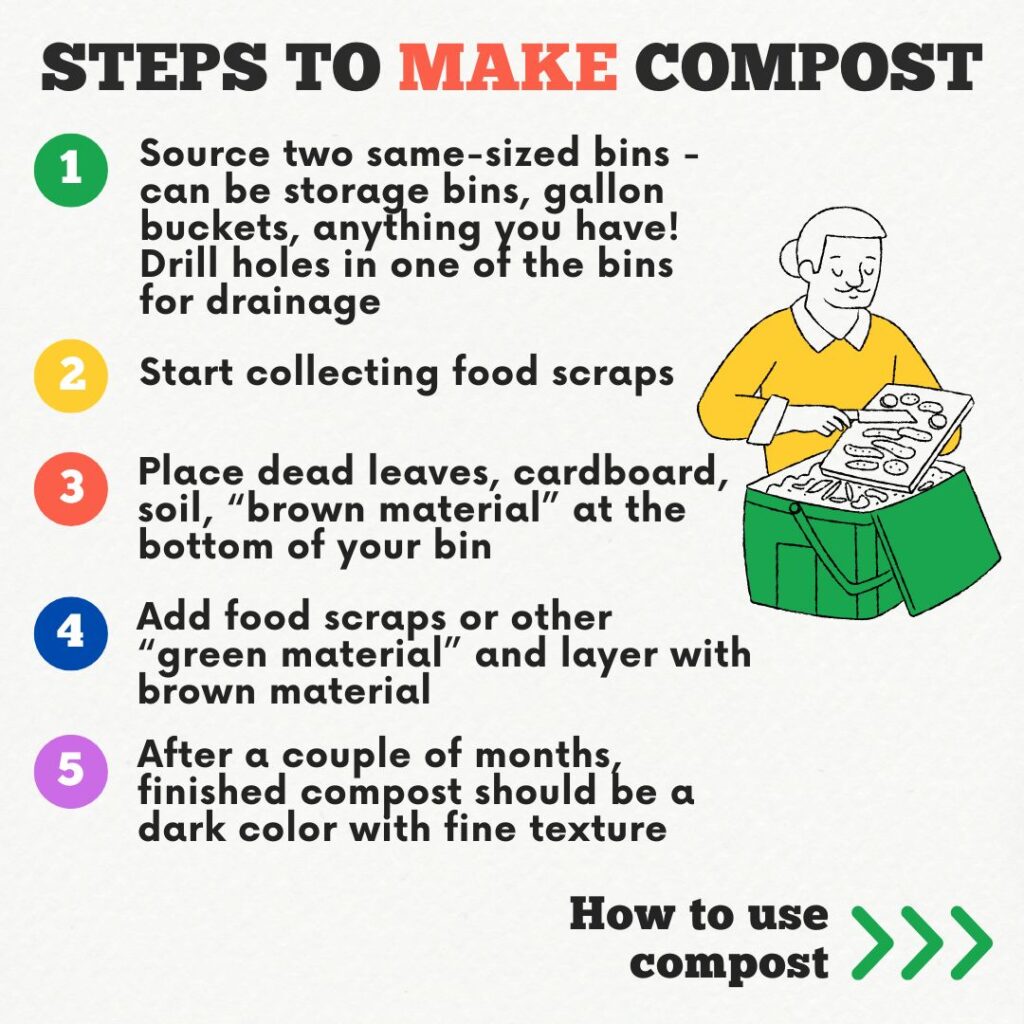 STEPS TO MAKE COMPOST

1 Source two same-sized bins - can be storage bins, gallon buckets, anything you have! Drill holes in one of the bins for drainage

2 Start collecting food scraps

3 Place dead leaves, cardboard, soil, “brown material” at the bottom of your bin

4 Add food scraps or other “green material” and layer with brown material

5 After a couple of months, finished compost should be a dark color with fine texture

How to use compost